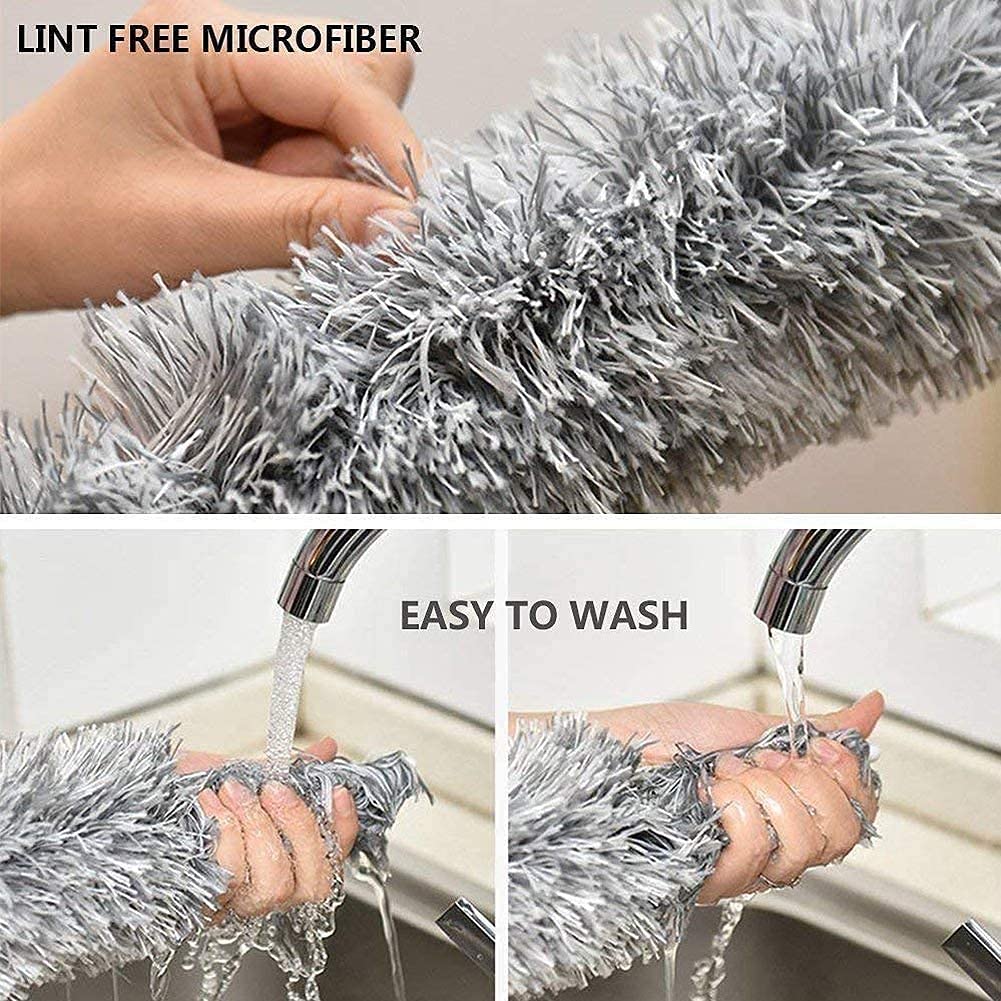 LINT FREE MICROFIBER

EASY TO WASH