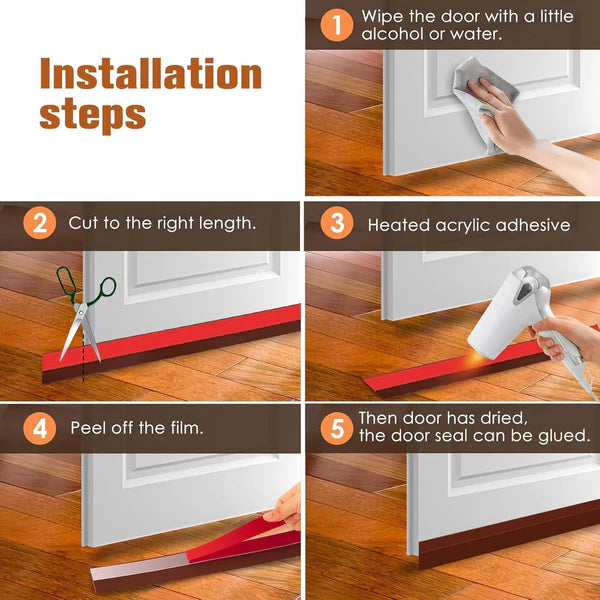 Installation steps

1 Wipe the door with a little alcohol or water.

2 Cut to the right length.

3 Heated acrylic adhesive

4 Peel off the film.

5 Then door has dried, the door seal can be glued.